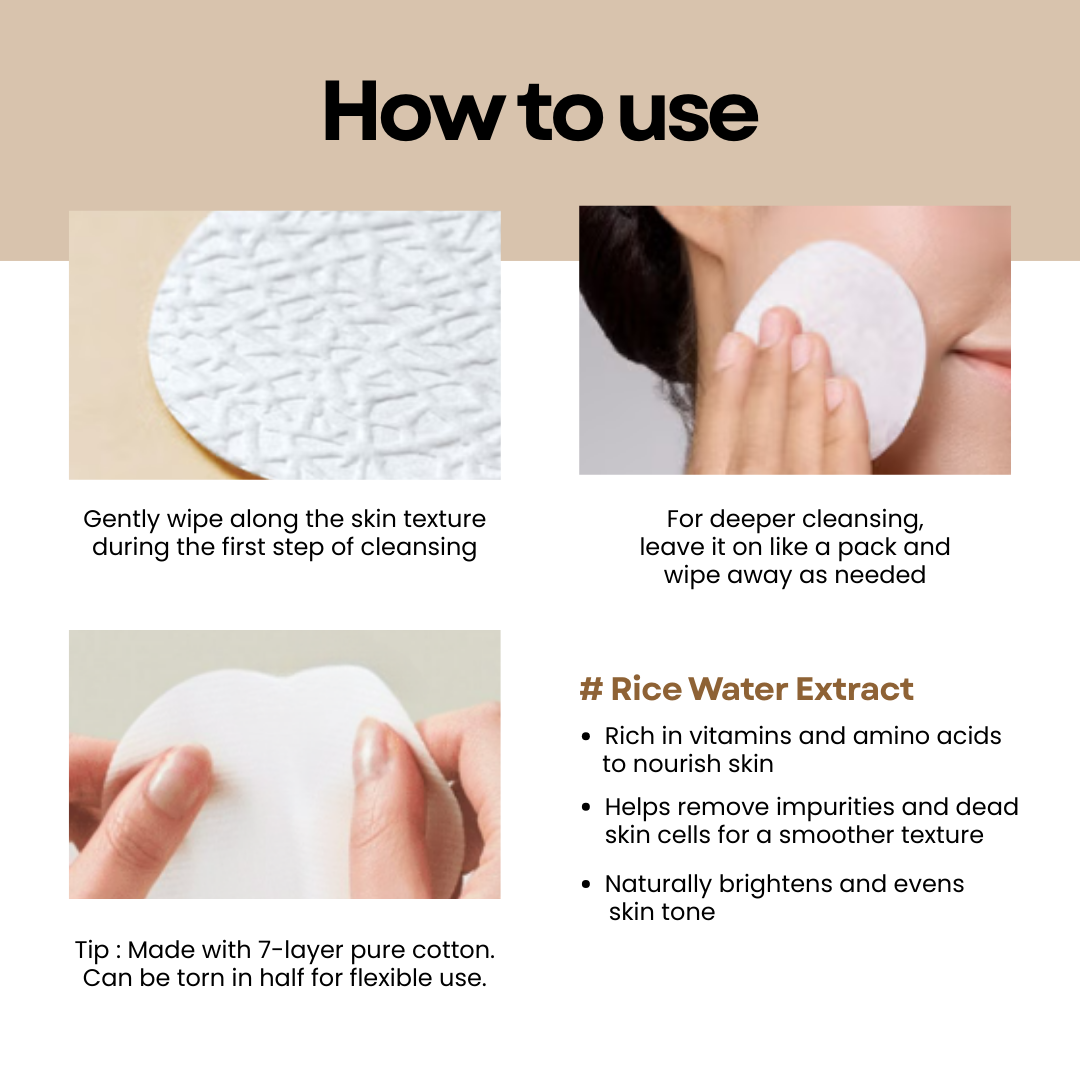 How to use

Gently wipe along the skin texture during the first step of cleansing

For deeper cleansing, leave it on like a pack and wipe away as needed

Tip : Made with 7-layer pure cotton. Can be torn in half for flexible use.

# Rice Water Extract

• Rich in vitamins and amino acids to nourish skin

• Helps remove impurities and dead skin cells for a smoother texture

• Naturally brightens and evens skin tone